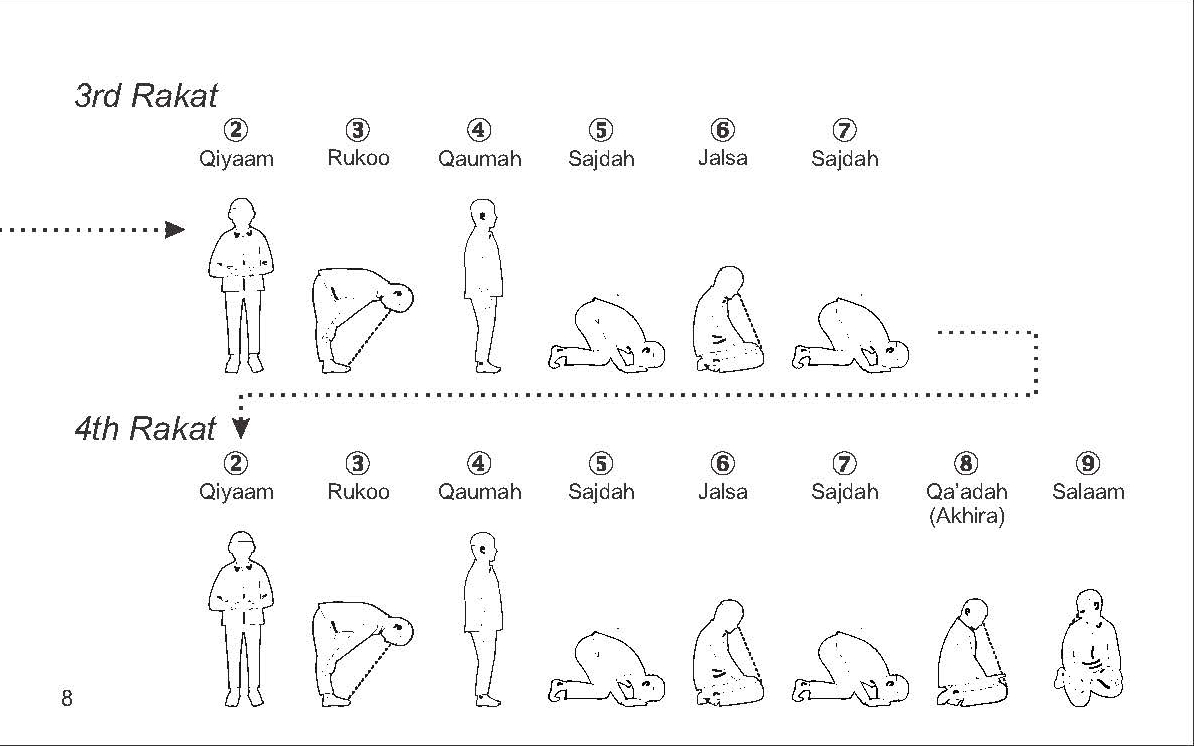 3rd Rakat

② Qiyaam ③ Rukoo ④ Qaumah ⑤ Sajdah ⑥ Jalsa ⑦ Sajdah

4th Rakat

② Qiyaam ③ Rukoo ④ Qaumah ⑤ Sajdah ⑥ Jalsa ⑦ Sajdah ⑧ Qa'adah (Akhira) ⑨ Salaam

8